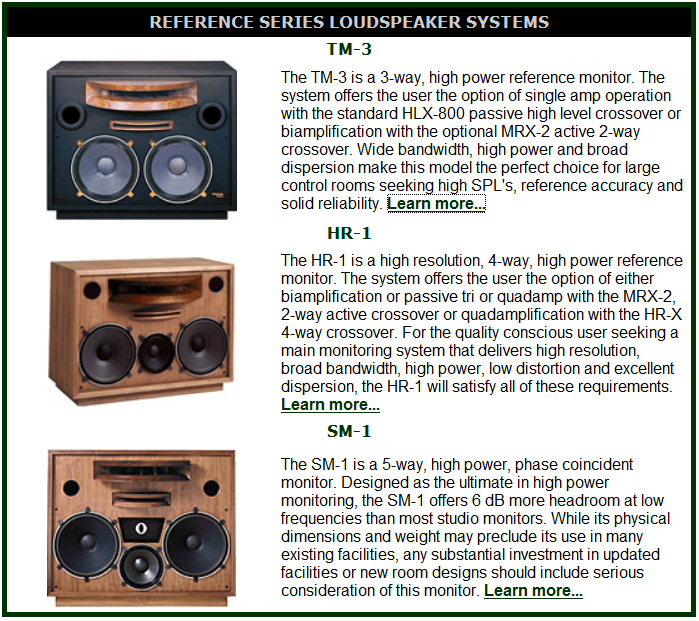 REFERENCE SERIES LOUDSPEAKER SYSTEMS

TM-3

The TM-3 is a 3-way, high power reference monitor. The system offers the user the option of single amp operation with the standard HLX-800 passive high level crossover or biamplification with the optional MRX-2 active 2-way crossover. Wide bandwidth, high power and broad dispersion make this model the perfect choice for large control rooms seeking high SPL's, reference accuracy and solid reliability. Learn more...

HR-1

The HR-1 is a high resolution, 4-way, high power reference monitor. The system offers the user the option of either biamplification or passive tri or quadamp with the MRX-2, 2-way active crossover or quadamplification with the HR-X 4-way crossover. For the quality conscious user seeking a main monitoring system that delivers high resolution, broad bandwidth, high power, low distortion and excellent dispersion, the HR-1 will satisfy all of these requirements. Learn more...

SM-1

The SM-1 is a 5-way, high power, phase coincident monitor. Designed as the ultimate in high power monitoring, the SM-1 offers 6 dB more headroom at low frequencies than most studio monitors. While its physical dimensions and weight may preclude its use in many existing facilities, any substantial investment in updated facilities or new room designs should include serious consideration of this monitor. Learn more...