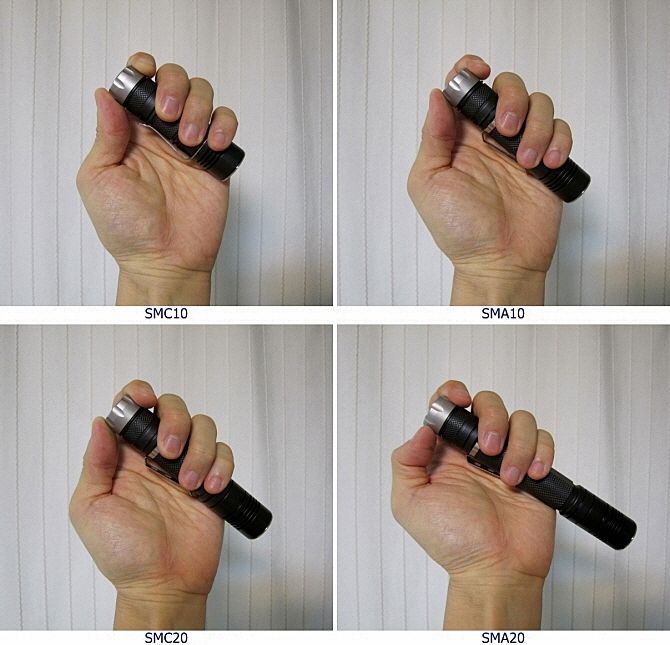 SMC10

SMA10

SMC20

SMA20